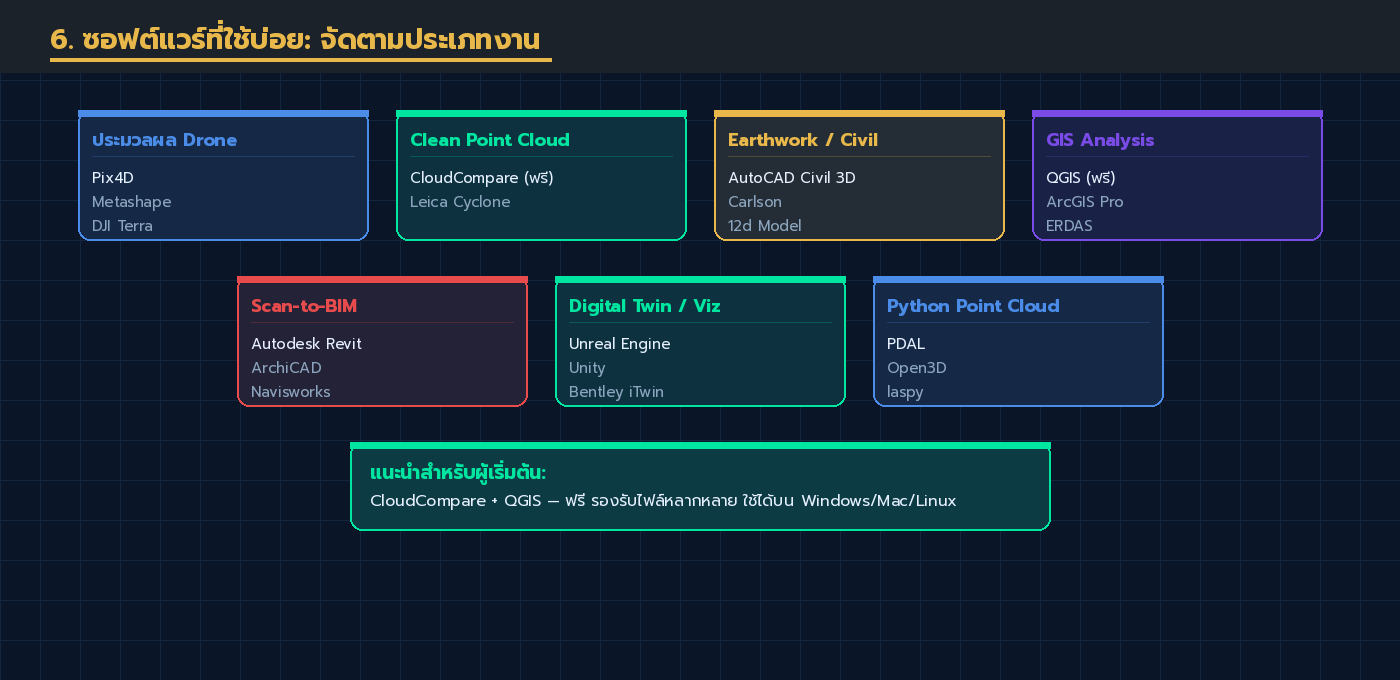 6. ซอฟต์แวร์ที่ใช้บ่อย: จัดตามประเภทงาน

ประมวลผล Drone
Pix4D
Metashape
DJI Terra

Clean Point Cloud
CloudCompare (ฟรี)
Leica Cyclone

Earthwork / Civil
AutoCAD Civil 3D
Carlson
12d Model

GIS Analysis
QGIS (ฟรี)
ArcGIS Pro
ERDAS

Scan-to-BIM
Autodesk Revit
ArchiCAD
Navisworks

Digital Twin / Viz
Unreal Engine
Unity
Bentley iTwin

Python Point Cloud
PDAL
Open3D
laspy

แนะนำสำหรับผู้เริ่มต้น:
CloudCompare + QGIS — ฟรี รองรับไฟล์หลากหลาย ใช้ได้บน Windows/Mac/Linux