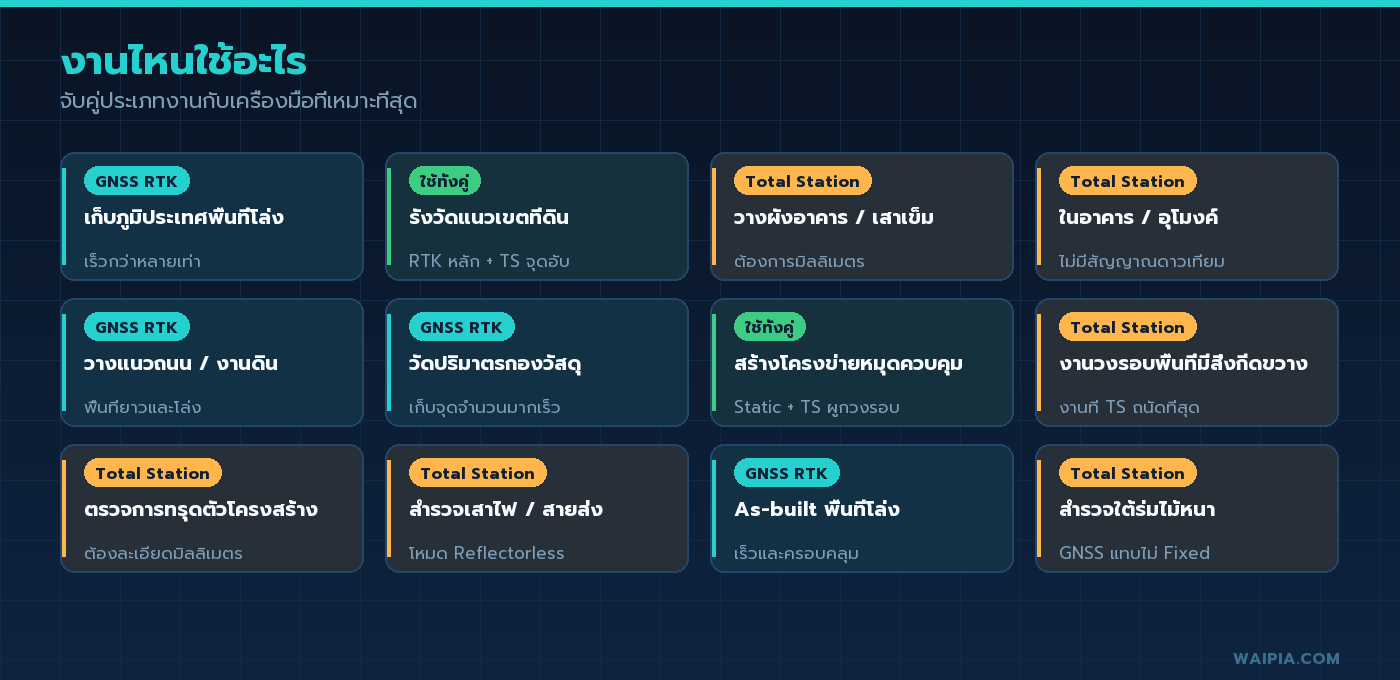 งานไหนใช้อะไร
จับคู่ประเภทงานกับเครื่องมือที่เหมาะที่สุด

GNSS RTK
เก็บภูมิประเทศพื้นที่โล่ง
เร็วกว่าหลายเท่า

ใช้ทั้งคู่
รังวัดแนวเขตที่ดิน
RTK หลัก + TS จุดอับ

Total Station
วางผังอาคาร / เสาเข็ม
ต้องการมิลลิเมตร

Total Station
ในอาคาร / อุโมงค์
ไม่มีสัญญาณดาวเทียม

GNSS RTK
วางแนวถนน / งานดิน
พื้นที่ยาวและโล่ง

GNSS RTK
วัดปริมาตรกองวัสดุ
เก็บจุดจำนวนมากเร็ว

ใช้ทั้งคู่
สร้างโครงข่ายหมุดควบคุม
Static + TS ผูกวงรอบ

Total Station
งานวงรอบพื้นที่มีสิ่งกีดขวาง
งานที่ TS ถนัดที่สุด

Total Station
ตรวจการทรุดตัวโครงสร้าง
ต้องละเอียดมิลลิเมตร

Total Station
สำรวจเสาไฟ / สายส่ง
โหมด Reflectorless

GNSS RTK
As-built พื้นที่โล่ง
เร็วและครอบคลุม

Total Station
สำรวจใต้ร่มไม้หนา
GNSS แทบไม่ Fixed

WAIPIA.COM